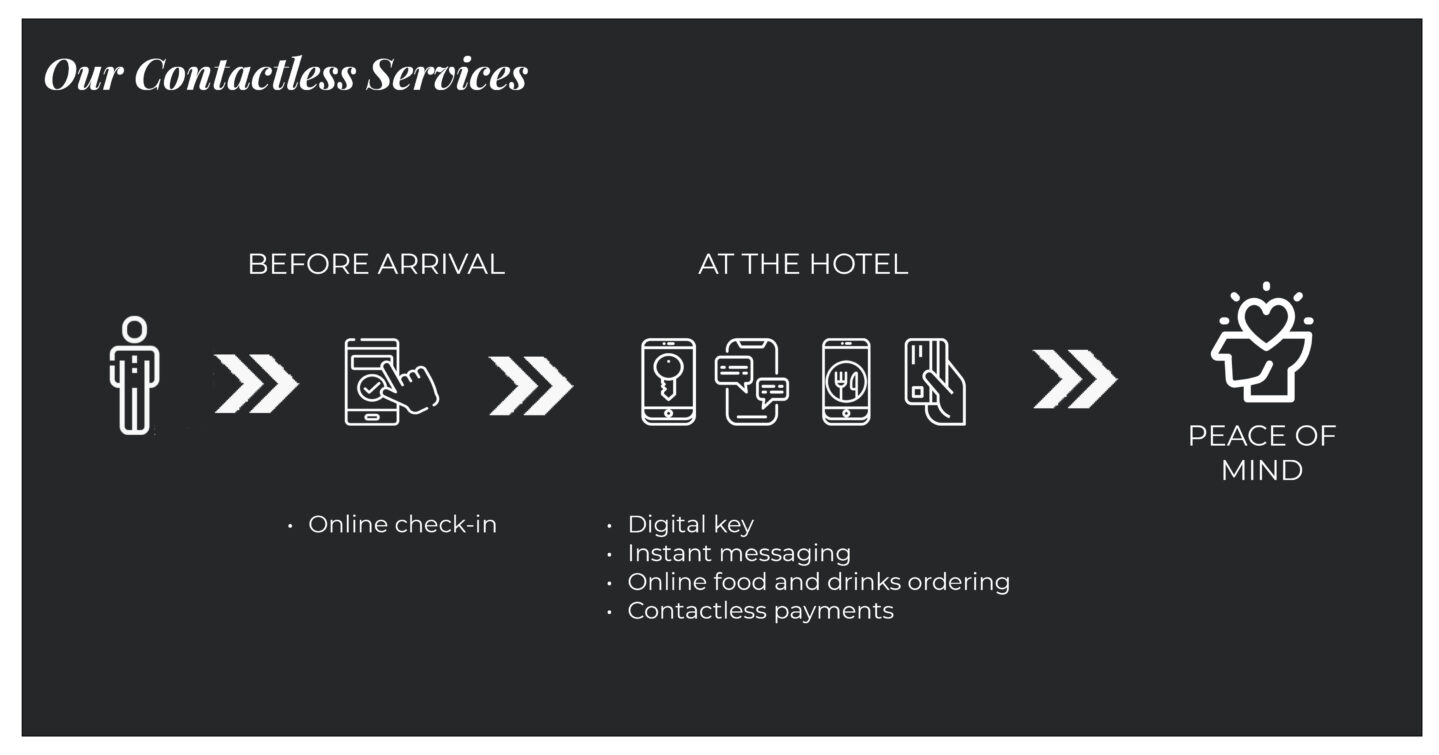 Our Contactless Services

BEFORE ARRIVAL

AT THE HOTEL

PEACE OF MIND

• Online check-in

• Digital key
• Instant messaging
• Online food and drinks ordering
• Contactless payments